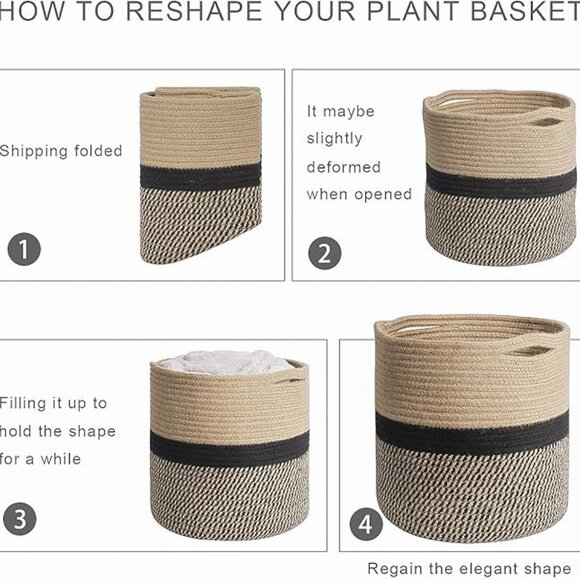 HOW TO RESHAPE YOUR PLANT BASKET

Shipping folded

1

It maybe slightly deformed when opened

2

Filling it up to hold the shape for a while

3

4

Regain the elegant shape